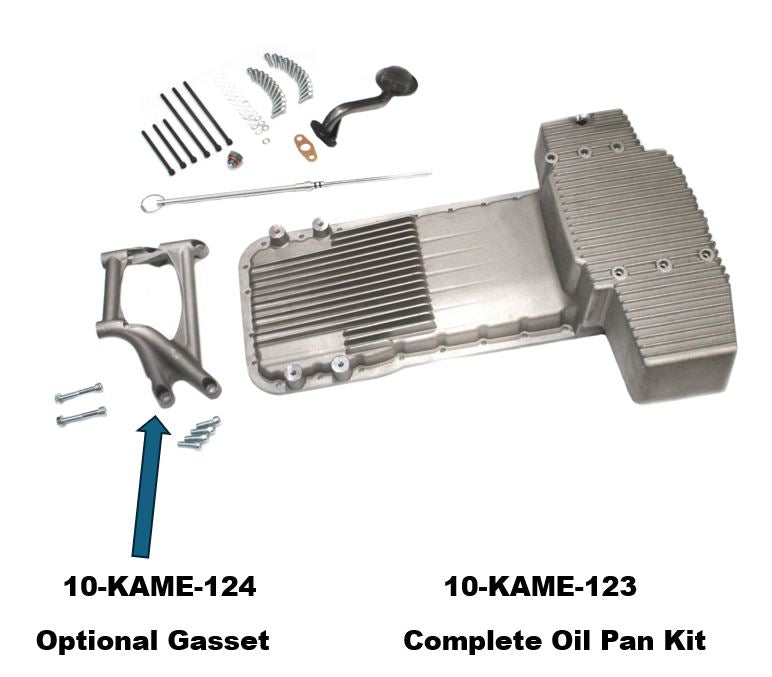 10-KAME-124

Optional Gasset

10-KAME-123

Complete Oil Pan Kit