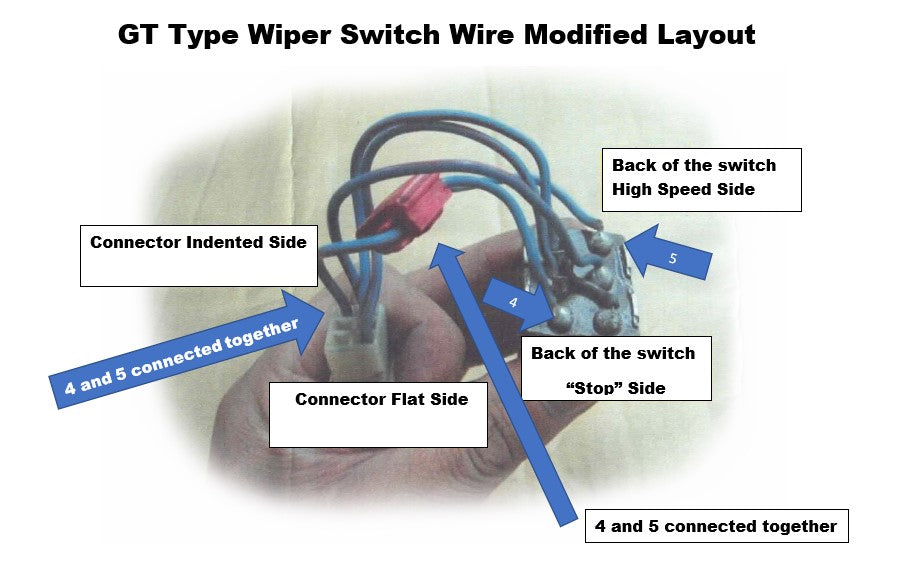 GT Type Wiper Switch Wire Modified Layout

Back of the switch
High Speed Side

Connector Indented Side

5

4

4 and 5 connected together

Back of the switch
"Stop" Side

Connector Flat Side

4 and 5 connected together