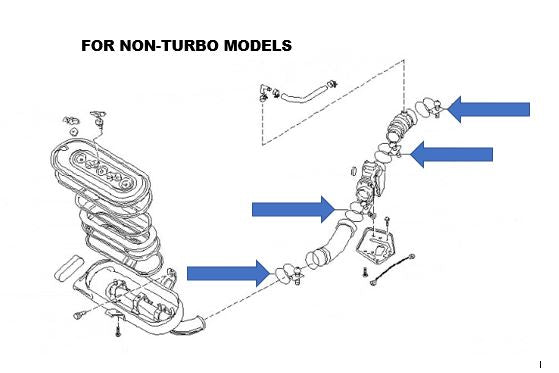 FOR NON-TURBO MODELS