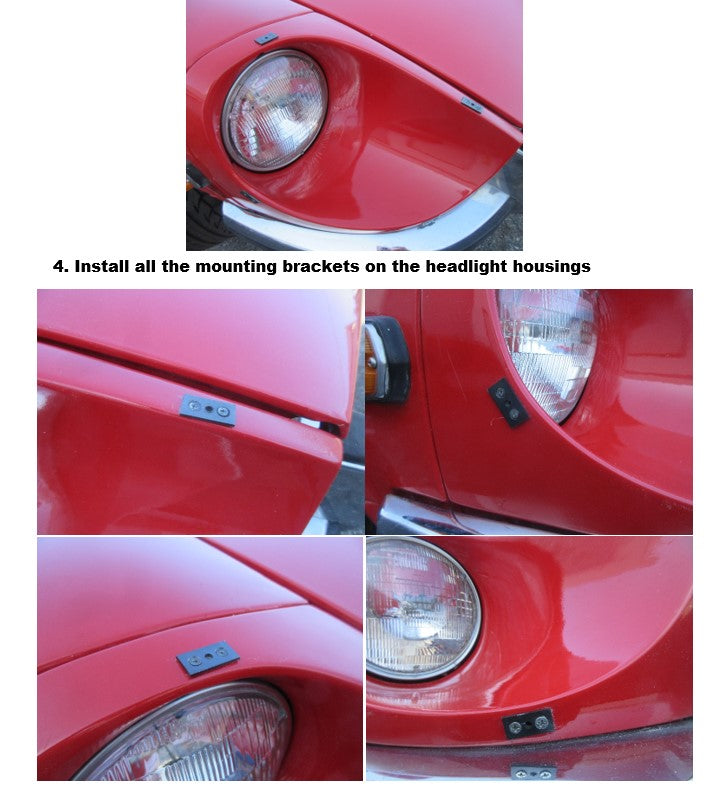 4. Install all the mounting brackets on the headlight housings