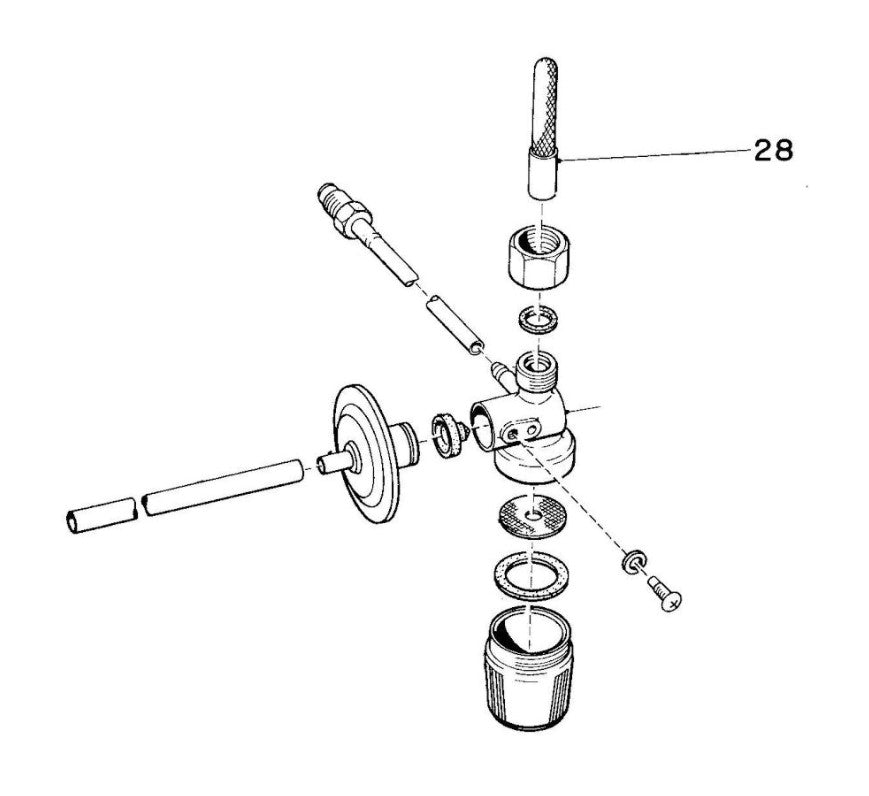 28